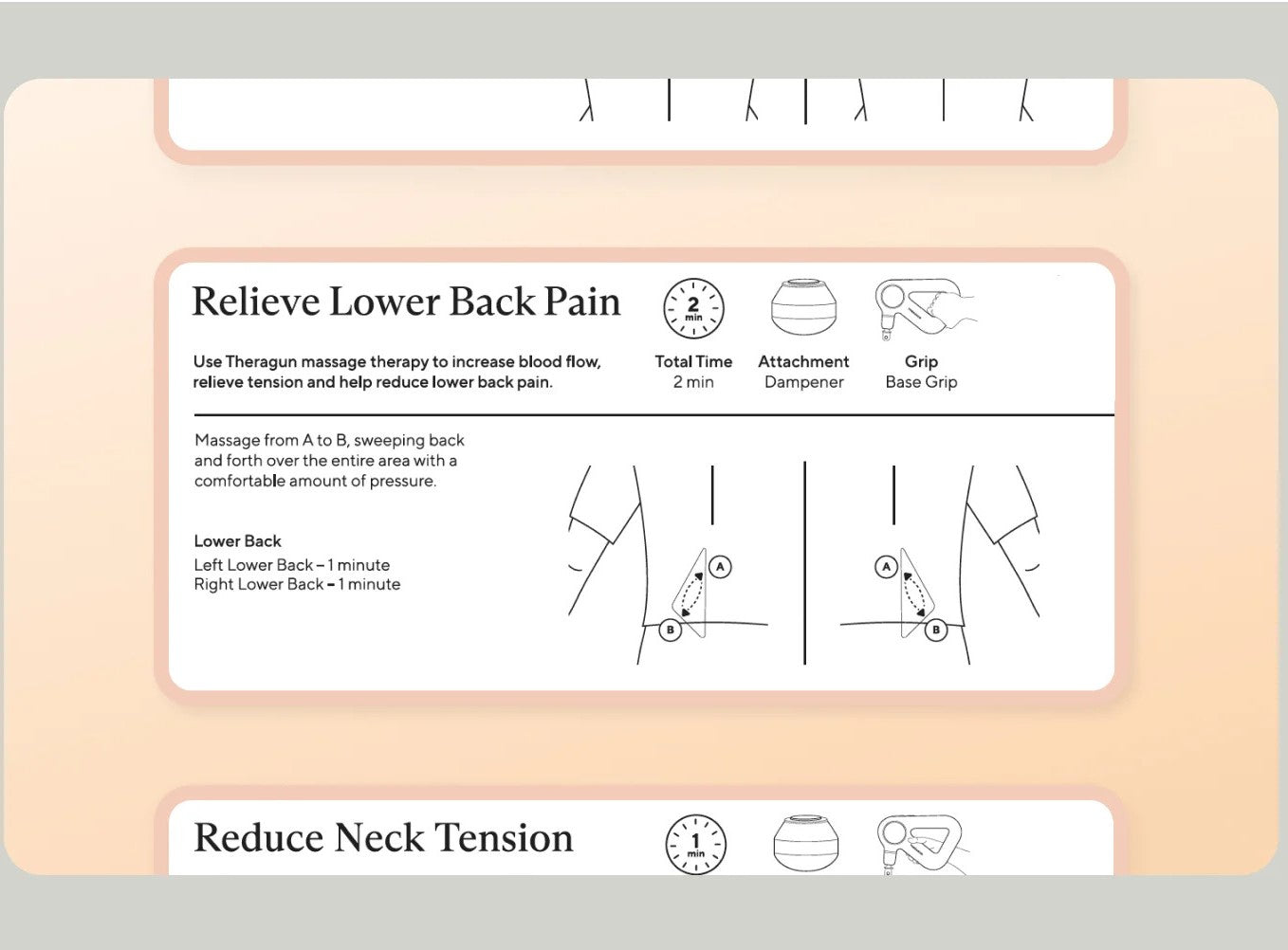 Relieve Lower Back Pain

2 min

Use Theragun massage therapy to increase blood flow, relieve tension and help reduce lower back pain.

Total Time
2 min

Attachment
Dampener

Grip
Base Grip

Massage from A to B, sweeping back and forth over the entire area with a comfortable amount of pressure.

Lower Back
Left Lower Back – 1 minute
Right Lower Back – 1 minute

A
B
A
B

Reduce Neck Tension

1 min